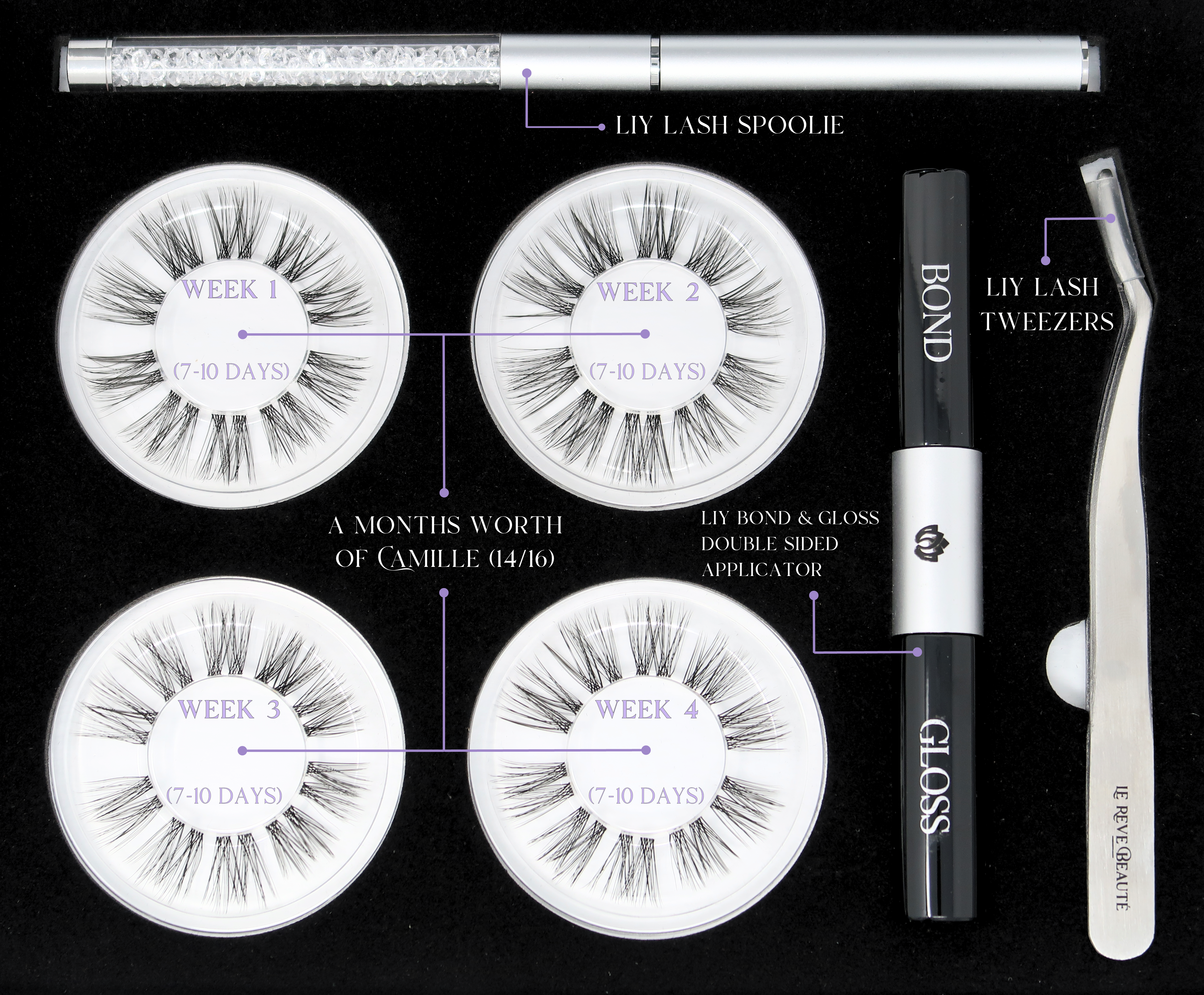 LIY LASH SPOOLIE

WEEK 1
(7-10 DAYS)

WEEK 2
(7-10 DAYS)

BOND

LIY LASH TWEEZERS

A MONTHS WORTH OF CAMILLE (14/16)

LIY BOND & GLOSS DOUBLE SIDED APPLICATOR

WEEK 3
(7-10 DAYS)

WEEK 4
(7-10 DAYS)

GLOSS

LE REVE BEAUTÉ