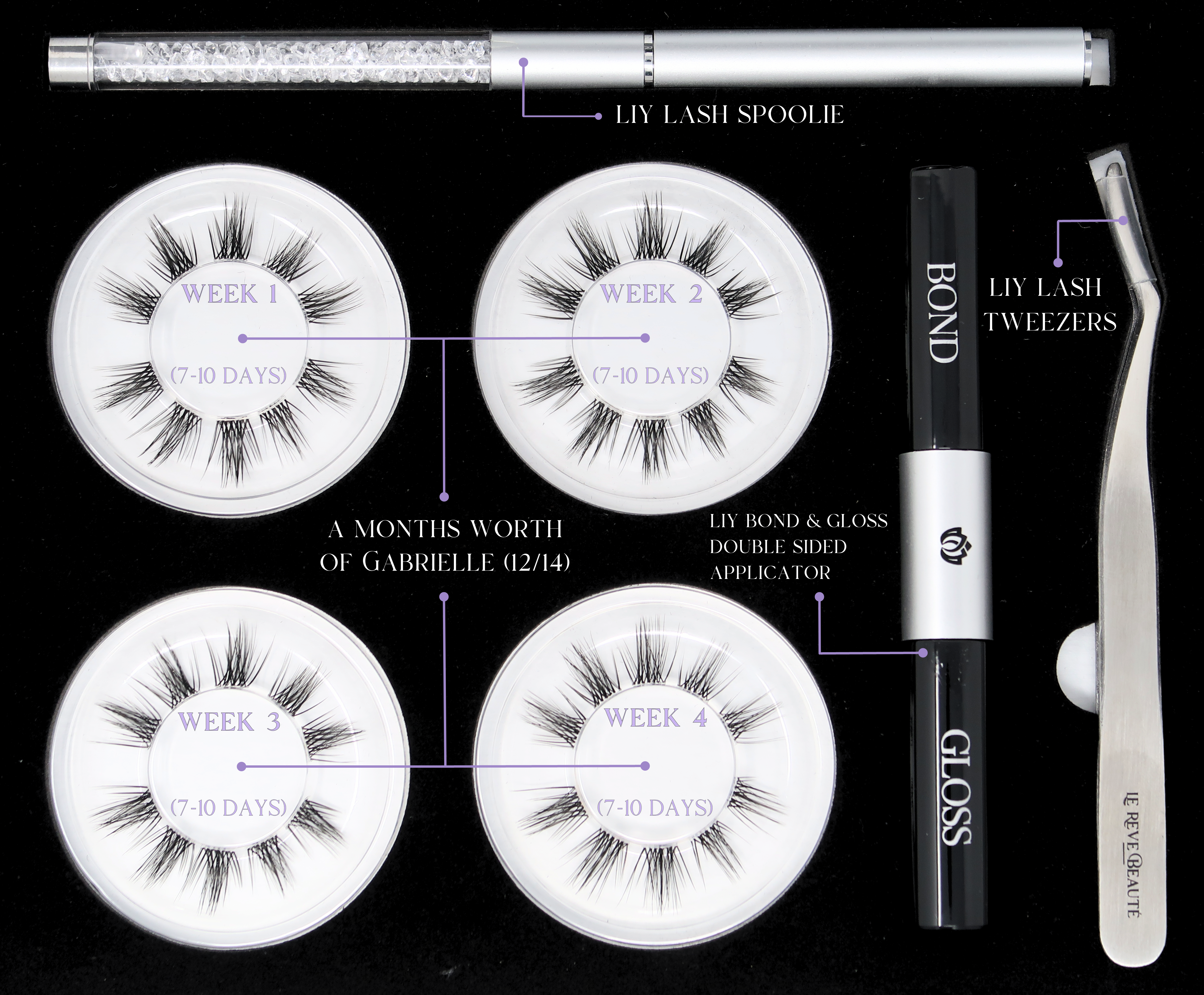 LIY LASH SPOOLIE

WEEK 1

(7-10 DAYS)

WEEK 2

(7-10 DAYS)

BOND

LIY LASH TWEEZERS

A MONTHS WORTH OF GABRIELLE (12/14)

LIY BOND & GLOSS DOUBLE SIDED APPLICATOR

WEEK 3

(7-10 DAYS)

WEEK 4

(7-10 DAYS)

GLOSS

LE REVE BEAUTÉ