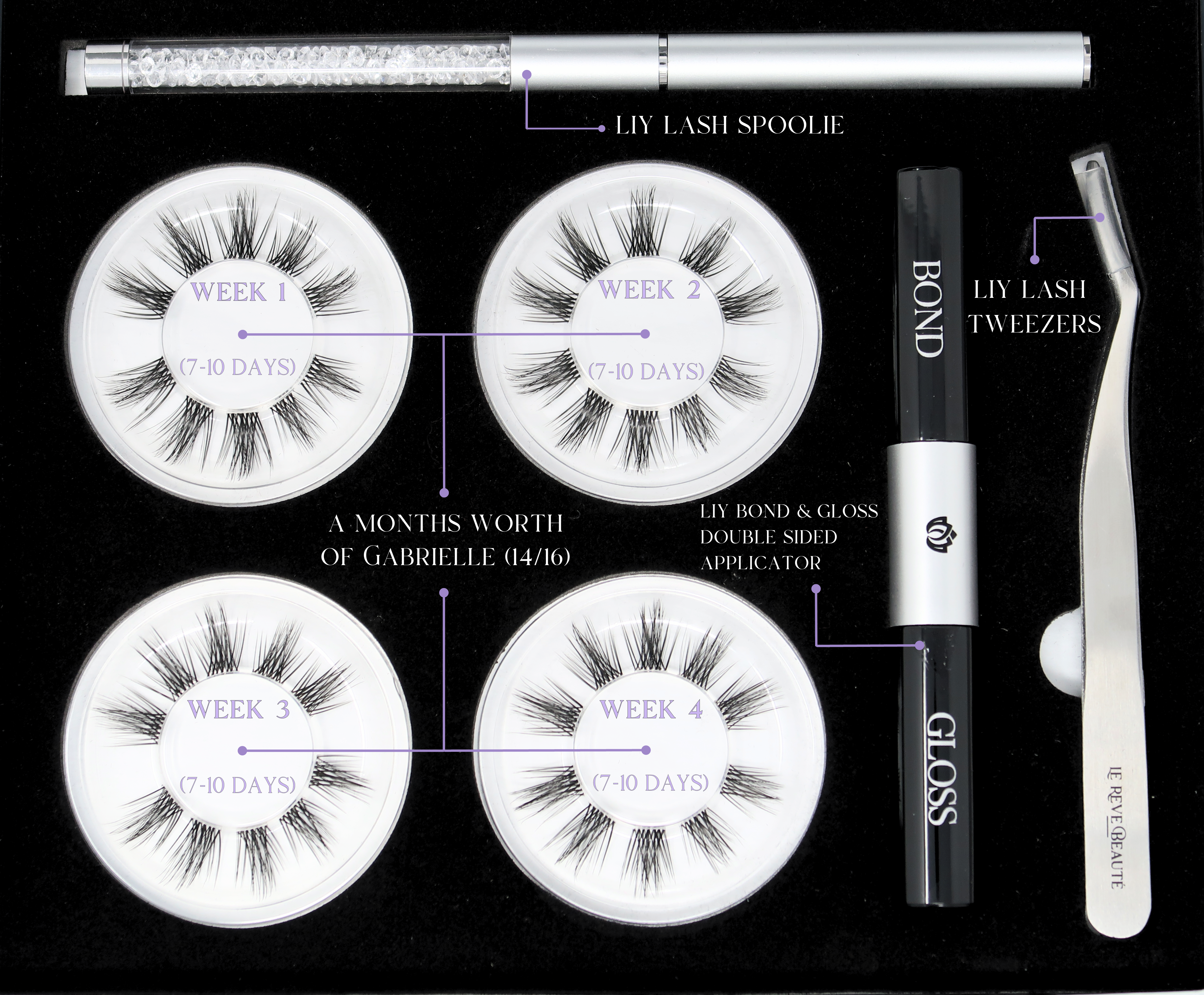 LIY LASH SPOOLIE

WEEK 1
(7-10 DAYS)

WEEK 2
(7-10 DAYS)

BOND

LIY LASH TWEEZERS

A MONTHS WORTH OF GABRIELLE (14/16)

LIY BOND & GLOSS DOUBLE SIDED APPLICATOR

WEEK 3
(7-10 DAYS)

WEEK 4
(7-10 DAYS)

GLOSS

LE REVE BEAUTÉ