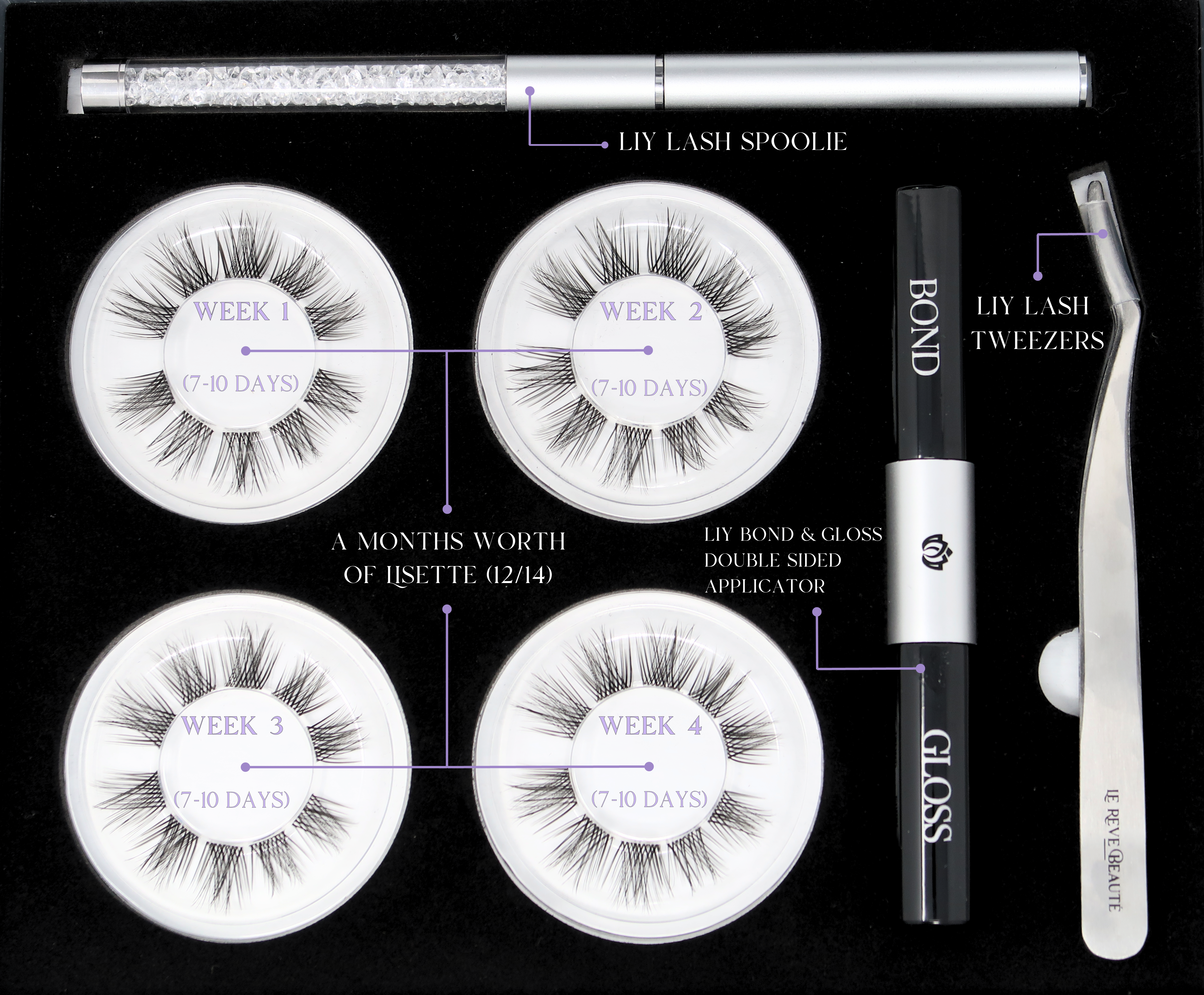 LIY LASH SPOOLIE

WEEK 1

(7-10 DAYS)

WEEK 2

(7-10 DAYS)

BOND

LIY LASH TWEEZERS

A MONTHS WORTH OF LISETTE (12/14)

LIY BOND & GLOSS DOUBLE SIDED APPLICATOR

WEEK 3

(7-10 DAYS)

WEEK 4

(7-10 DAYS)

GLOSS

LE RÊVE BEAUTÉ