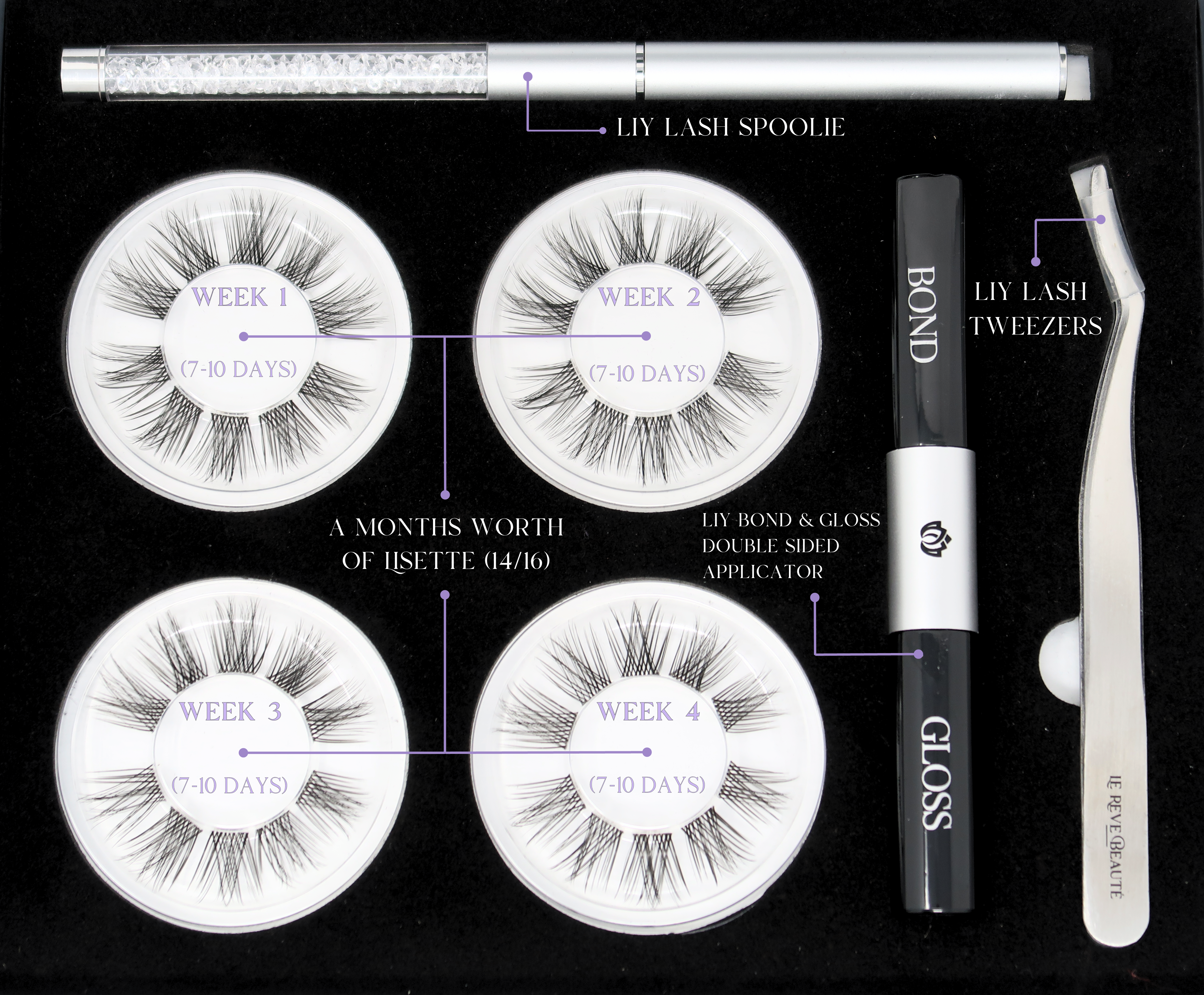 LIY LASH SPOOLIE

WEEK 1
(7-10 DAYS)

WEEK 2
(7-10 DAYS)

BOND

LIY LASH TWEEZERS

A MONTHS WORTH OF LISETTE (14/16)

LIY BOND & GLOSS DOUBLE SIDED APPLICATOR

WEEK 3
(7-10 DAYS)

WEEK 4
(7-10 DAYS)

GLOSS

LE REVE BEAUTÉ